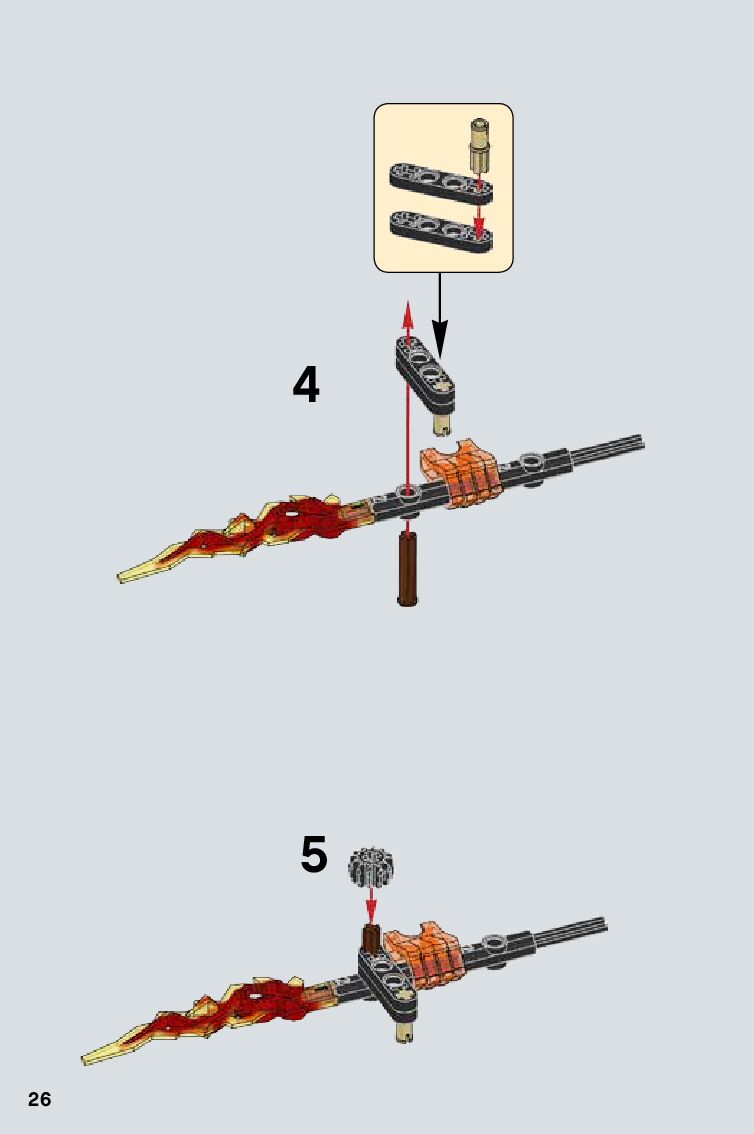 4

5

26