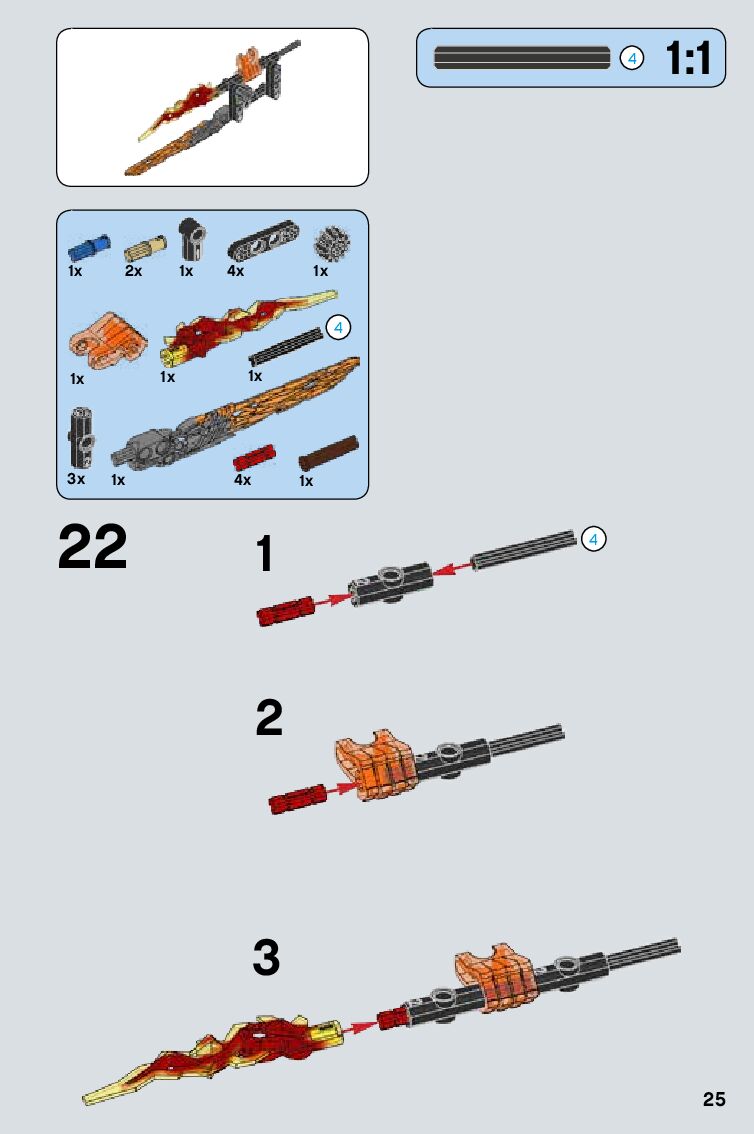 4 1:1

1x 2x 1x 4x 1x

4

1x 1x 1x

3x 1x 4x 1x

22

1

4

2

3

25