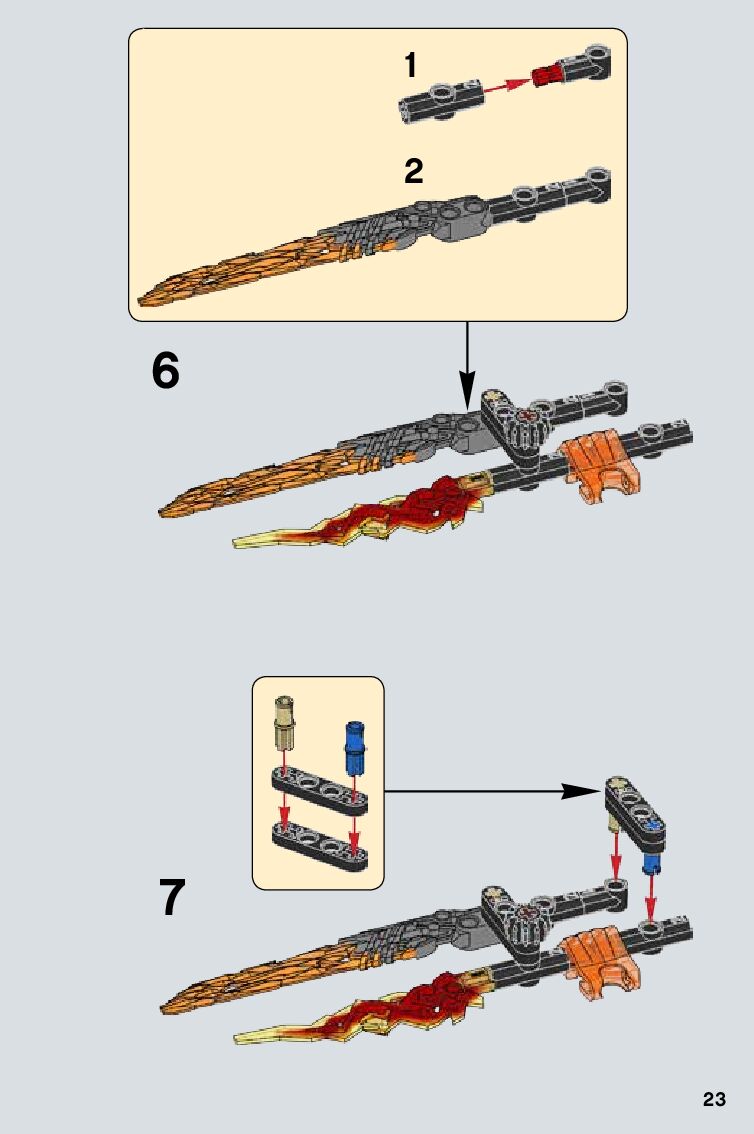 1

2

6

7

23