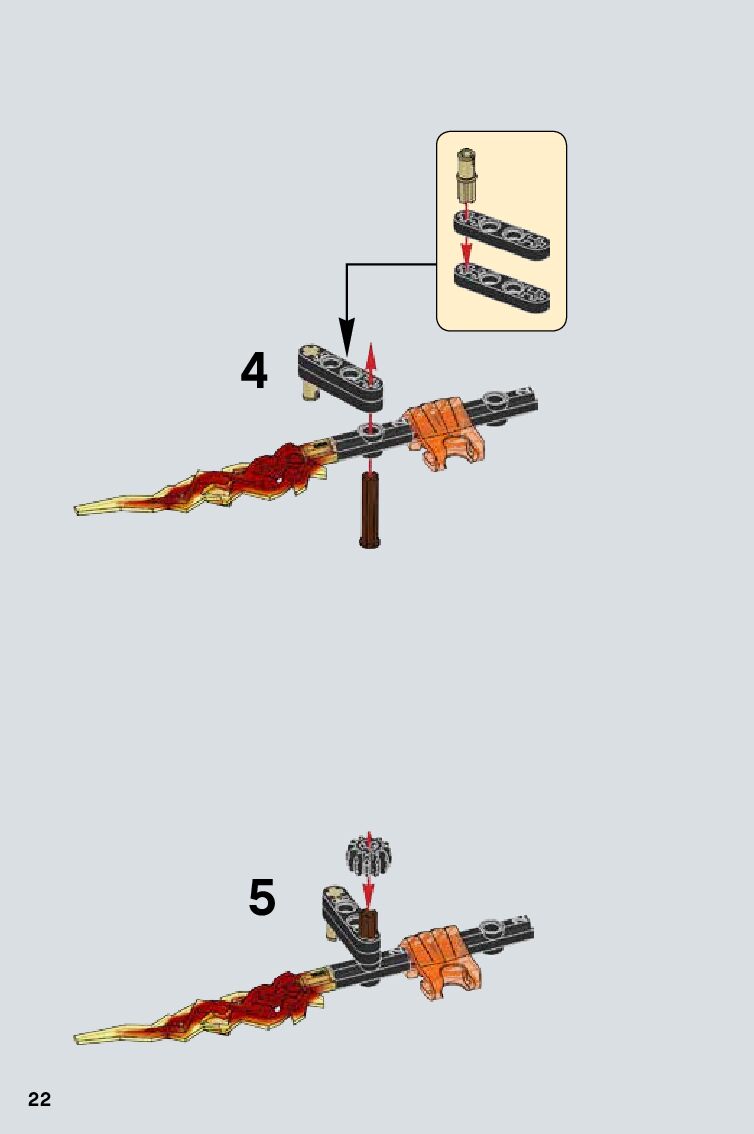 4

5

22