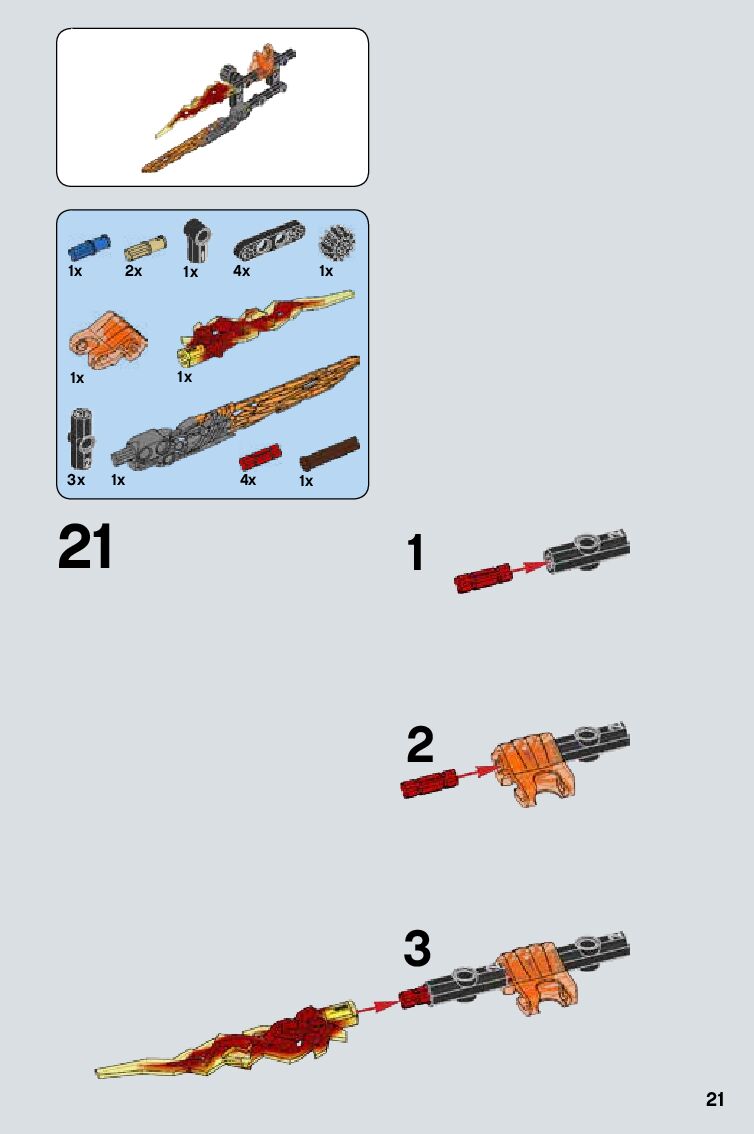 1x 2x 1x 4x 1x

1x 1x

3x 1x 4x 1x

21

1

2

3

21