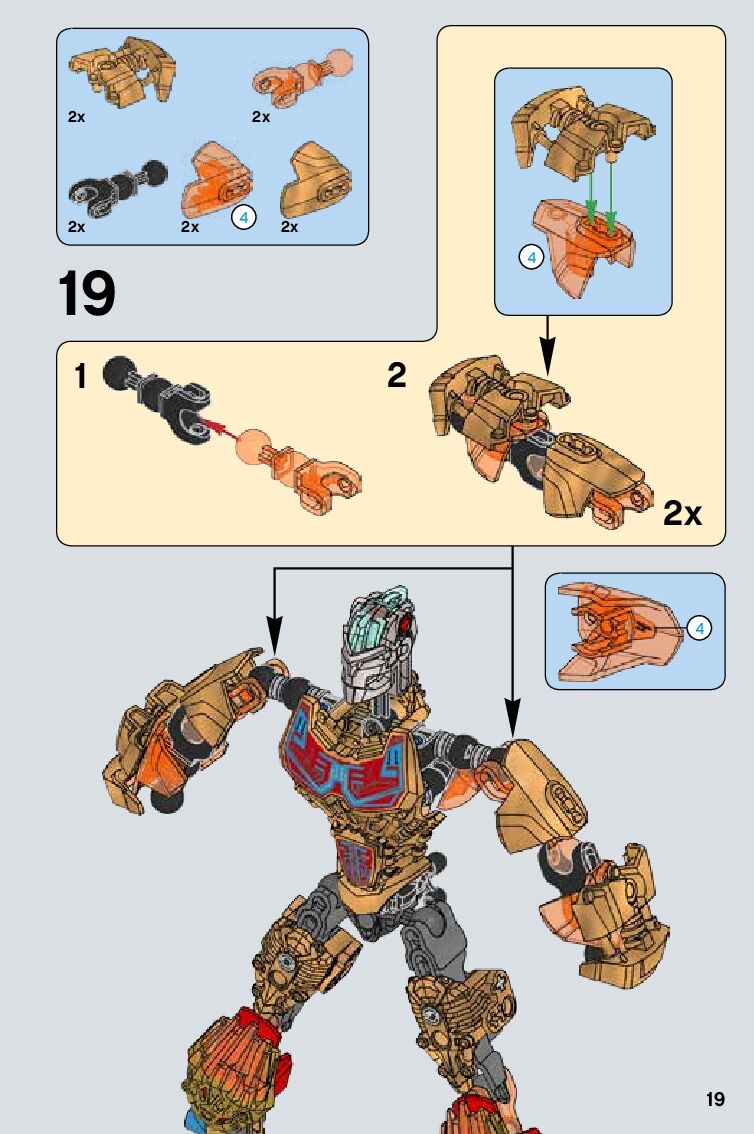 2x
2x
2x
2x
4
2x

19

4

1

2

2x

4

19