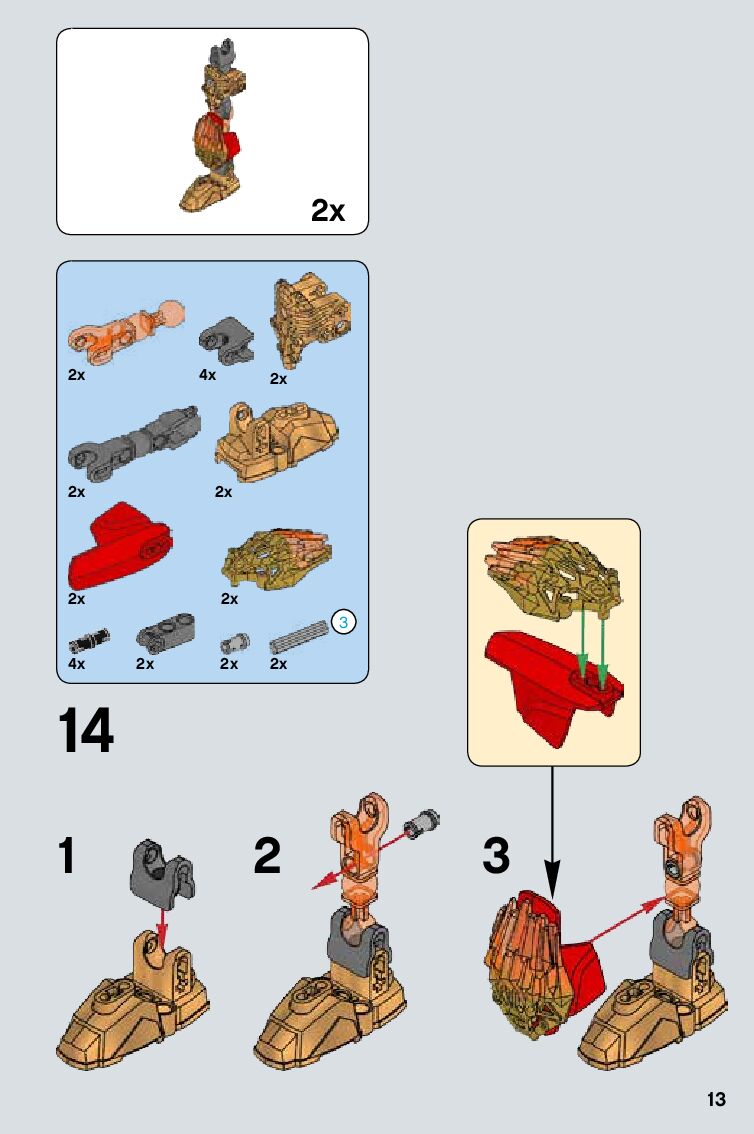 2x

2x
4x
2x
2x
2x
2x
2x
3
4x
2x
2x
2x

14

1

2

3

13