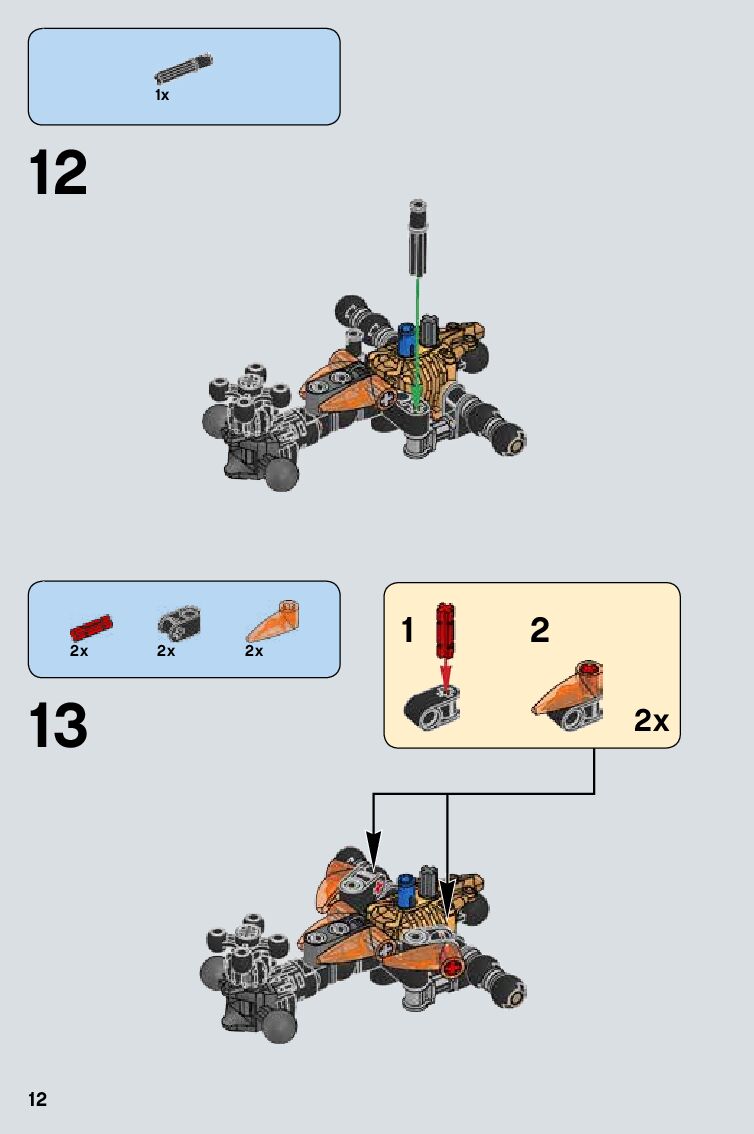 1x

12

2x 2x 2x

13

1 2

2x

12