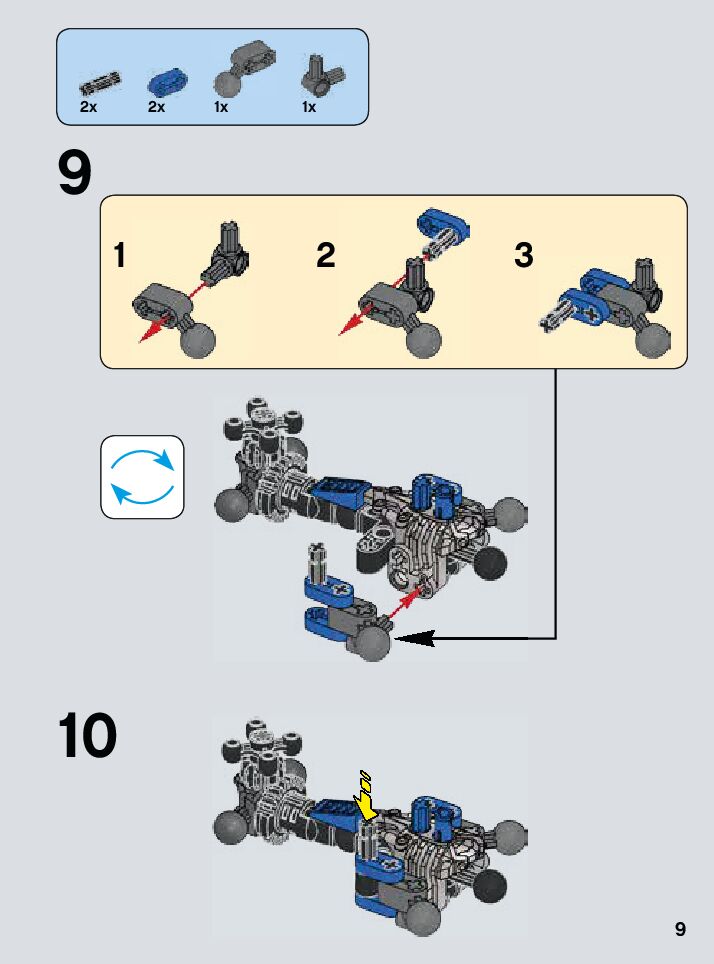 2x 2x 1x 1x

9

1

2

3

10

9