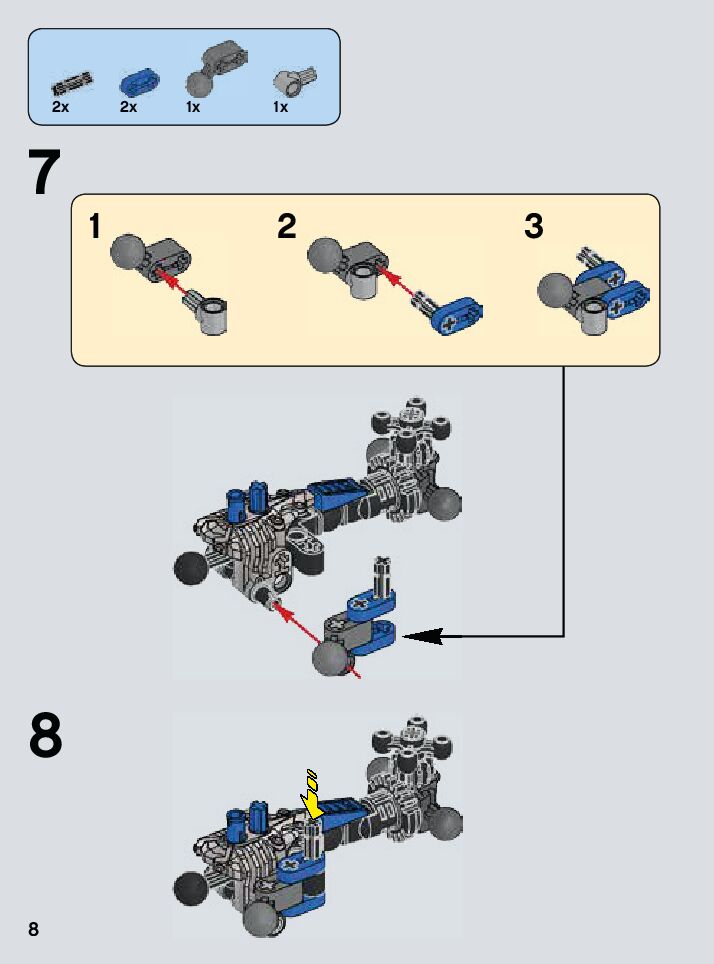 2x 2x 1x 1x

7

1

2

3

8

8