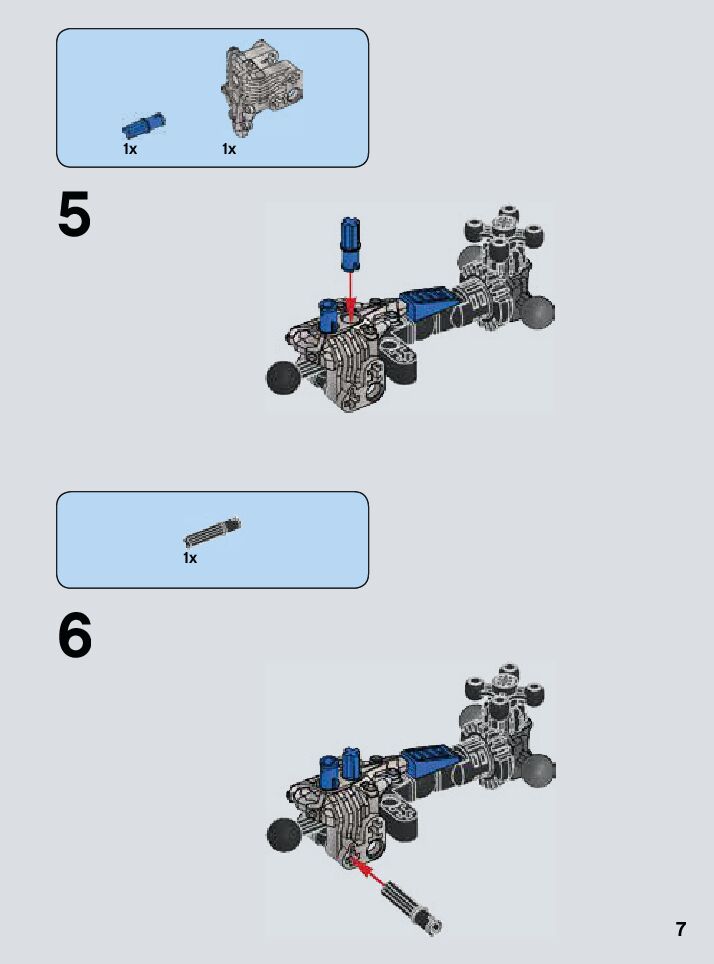 1x
1x

5

1x

6

7