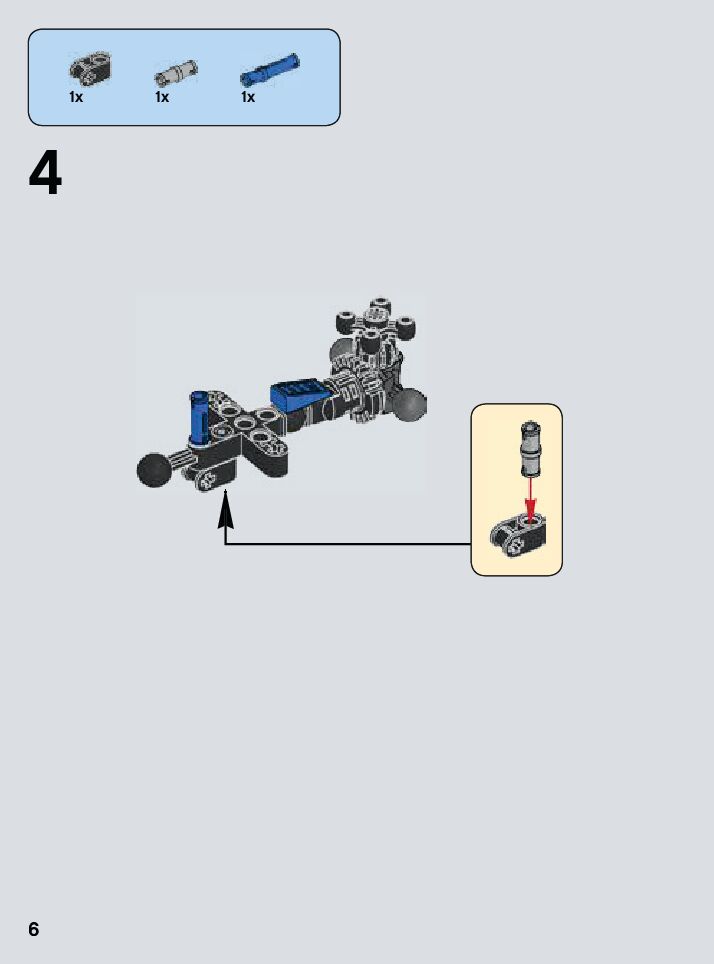 1x 1x 1x

4

6