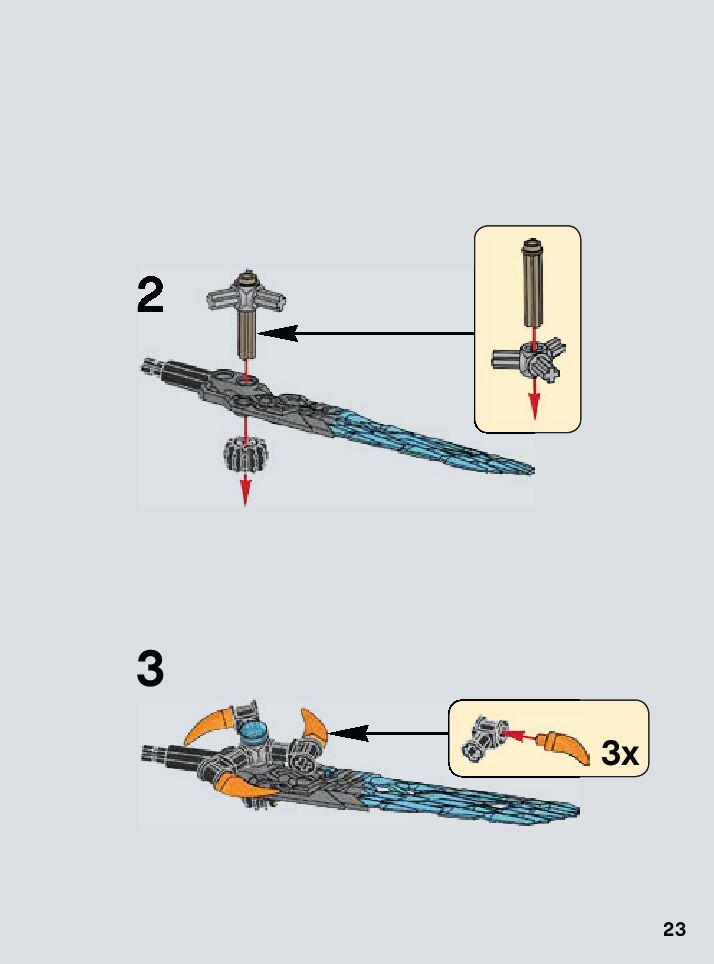 2

3

3x

23