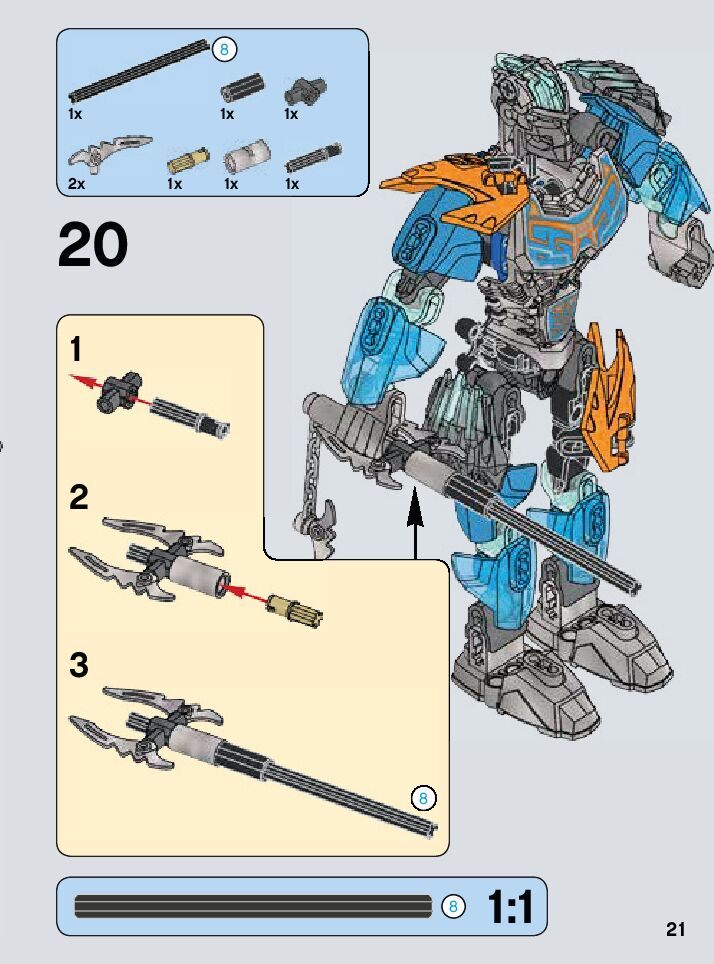 8
1x
1x
1x
2x
1x
1x
1x

20

1
2
3
8

8
1:1

21