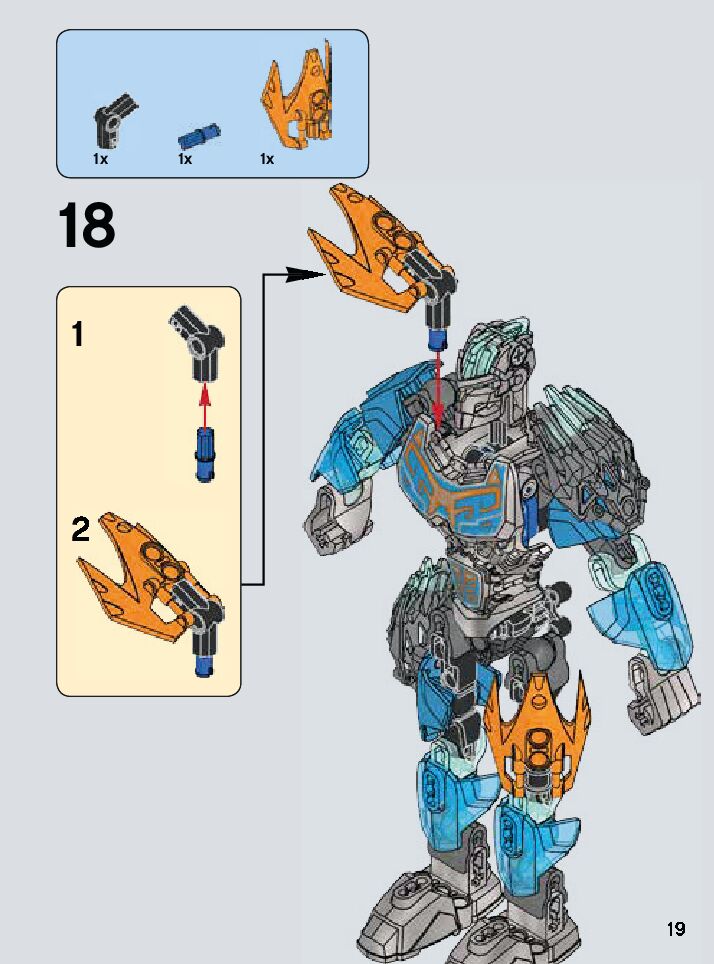 1x 1x 1x

18

1

2

19