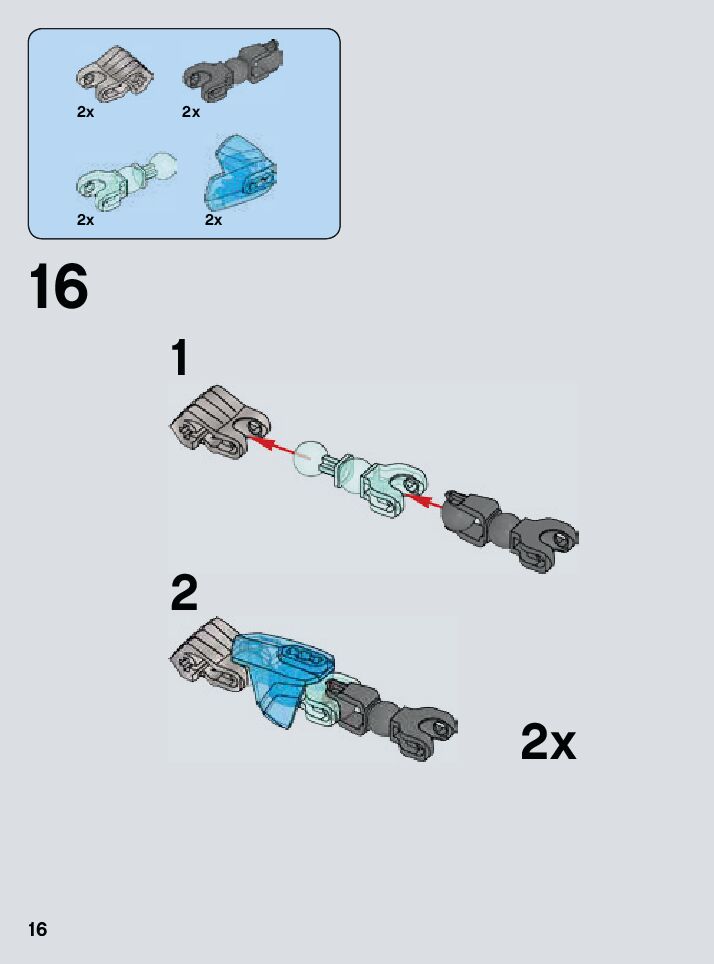 2x
2x
2x
2x

16

1

2

2x

16