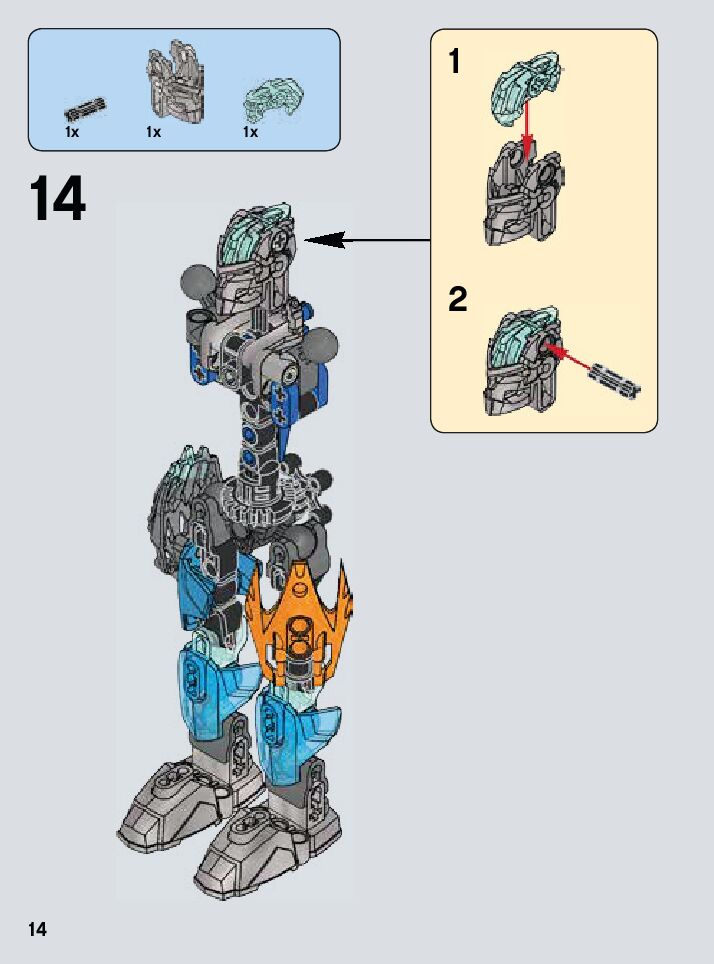 1x 1x 1x

14

1

2

14