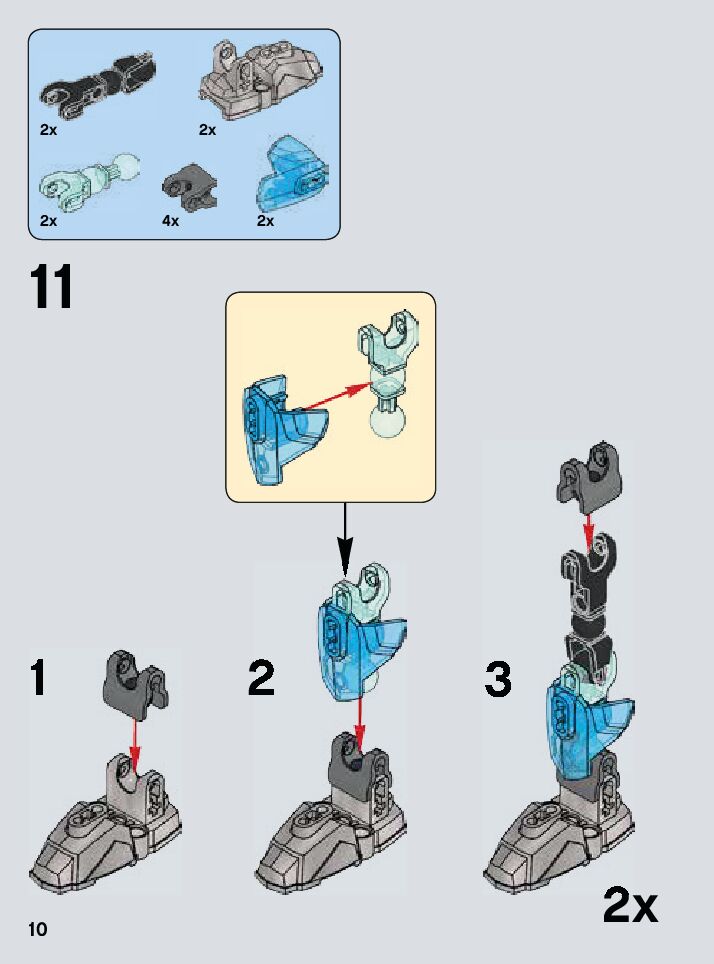 2x
2x
2x
4x
2x

11

1

2

3

2x

10