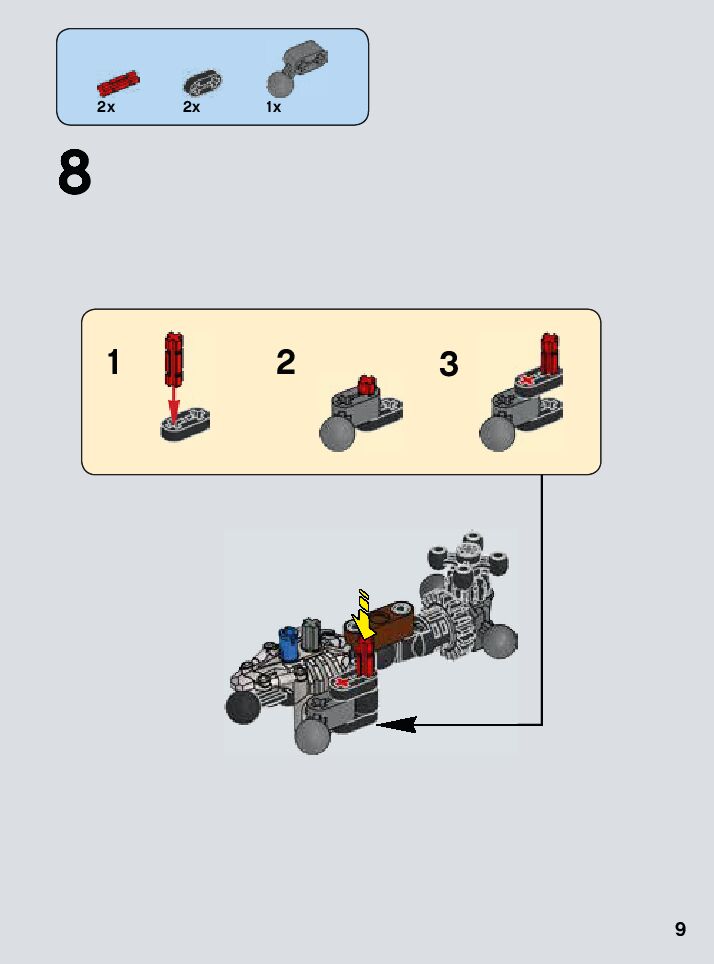 2x 2x 1x

8

1 2 3

9