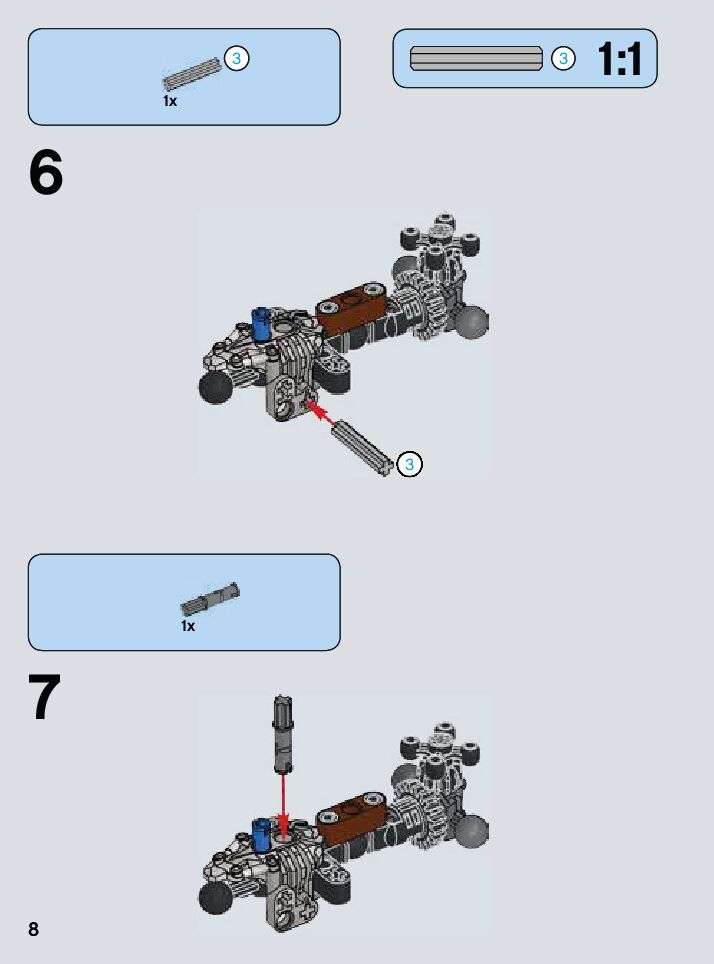 3
1x

3 1:1

6

3

1x

7

8