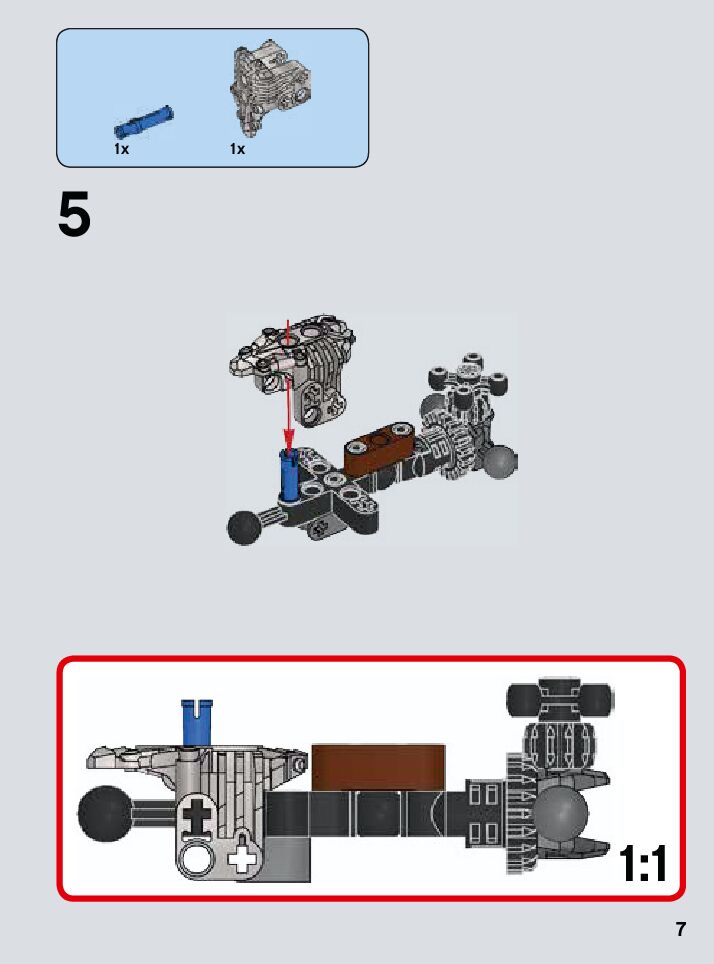 1x
1x

5

1:1

7