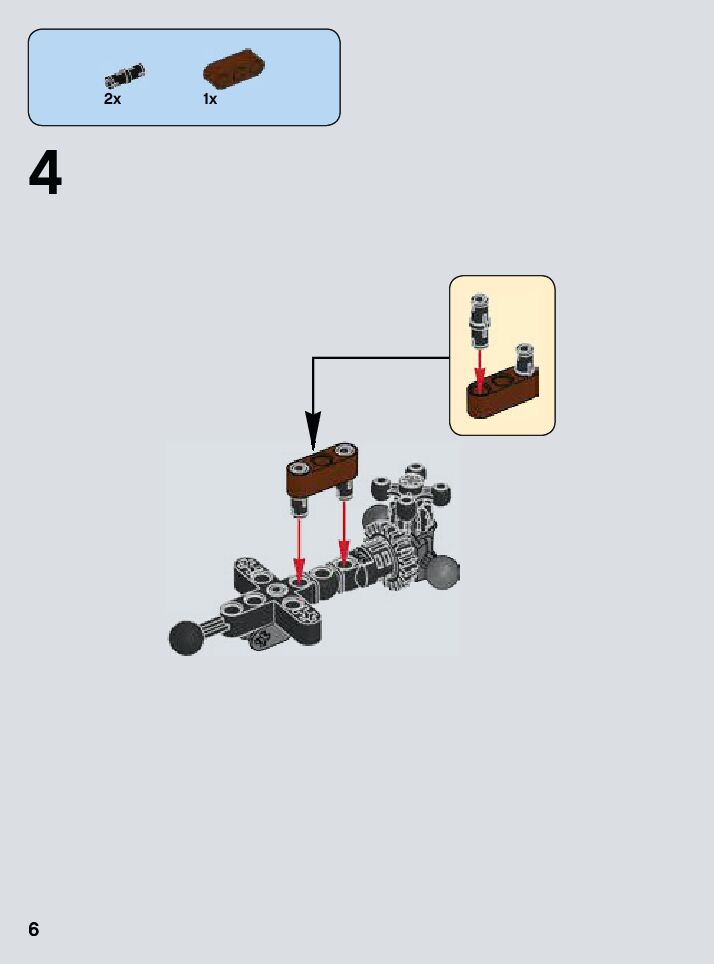 2x 1x

4

6