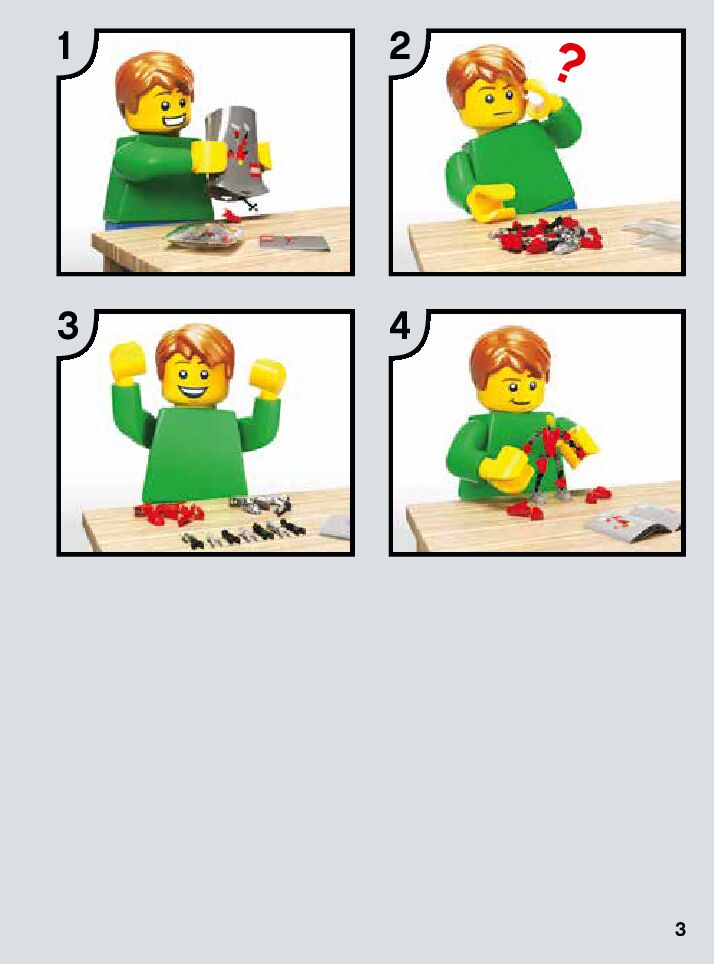 1

2

?

3

4

3