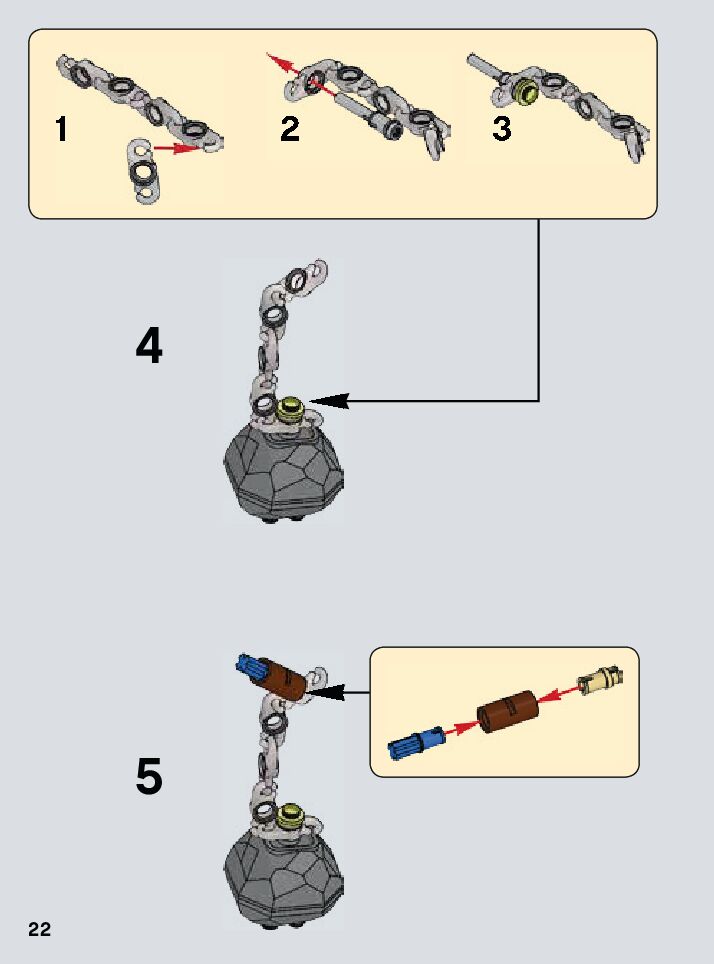 1

2

3

4

5

22