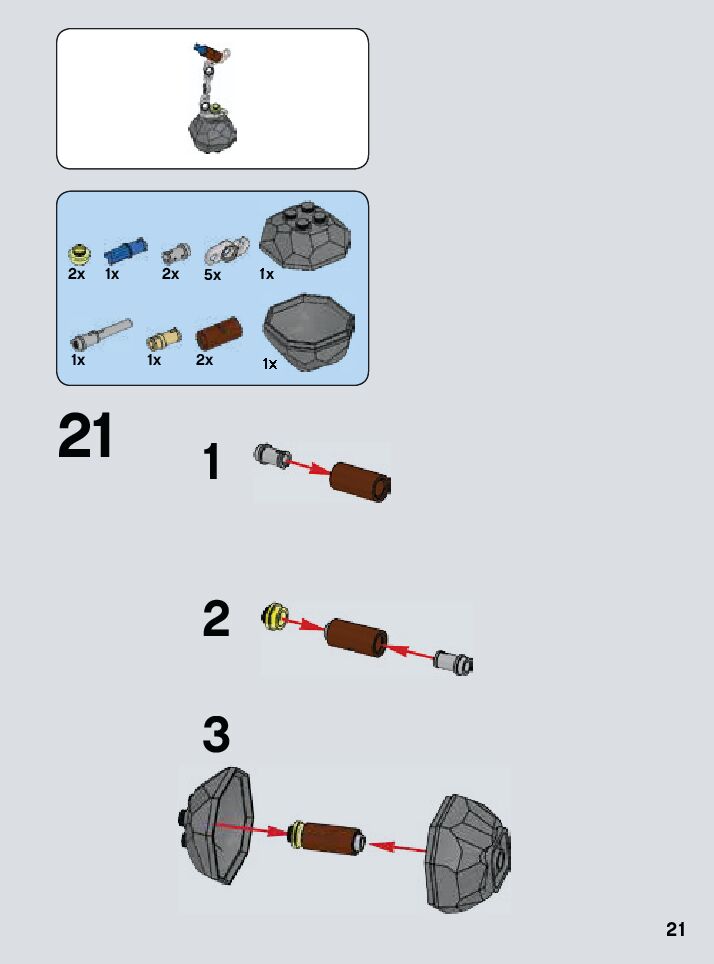 2x 1x 2x 5x 1x

1x 1x 2x 1x

21

1

2

3

21