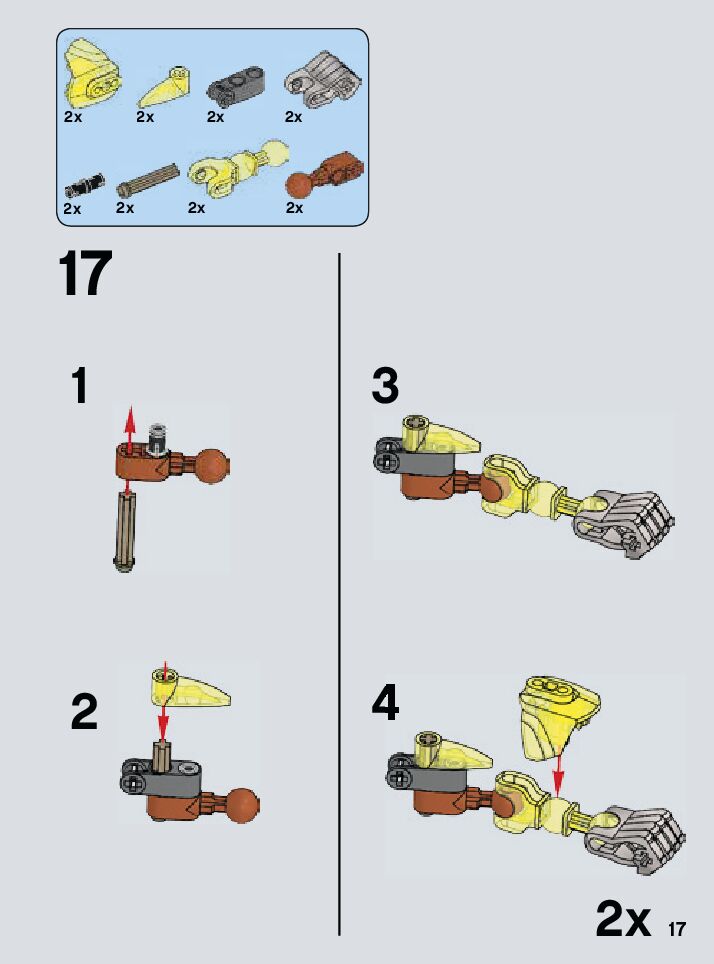 2x 2x 2x 2x
2x 2x 2x 2x

17

1

2

3

4

2x 17