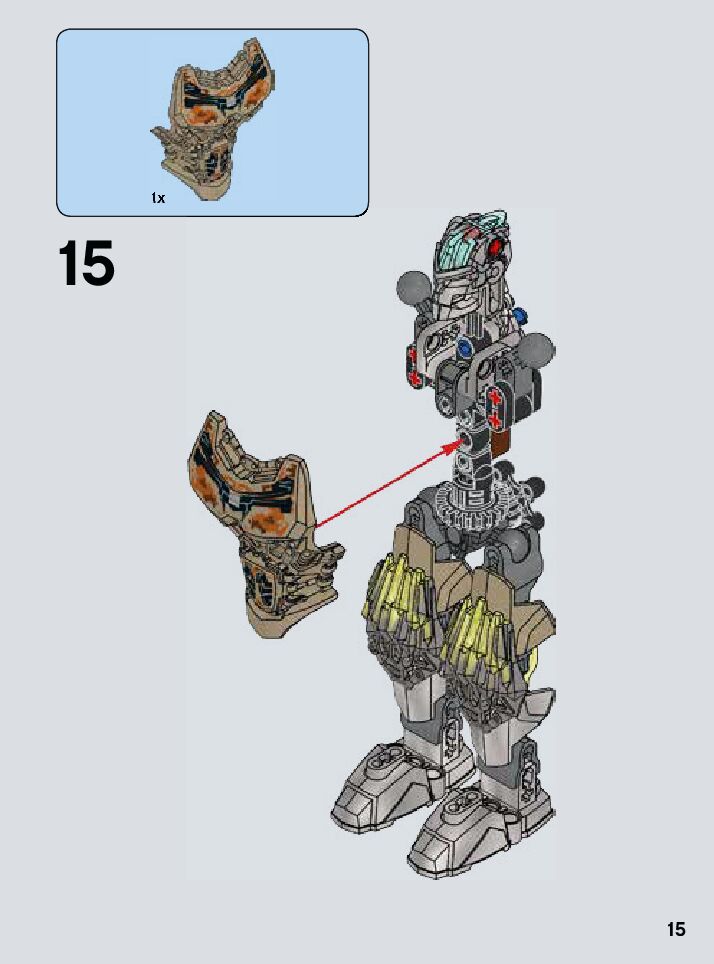 1x

15

15