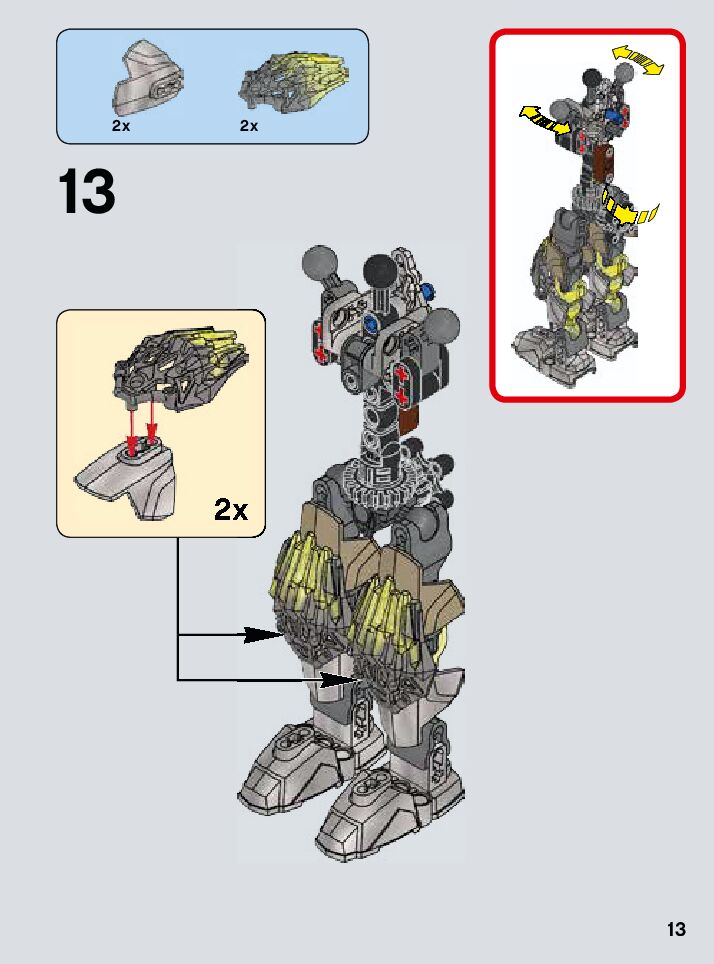 2x 2x

13

2x

13