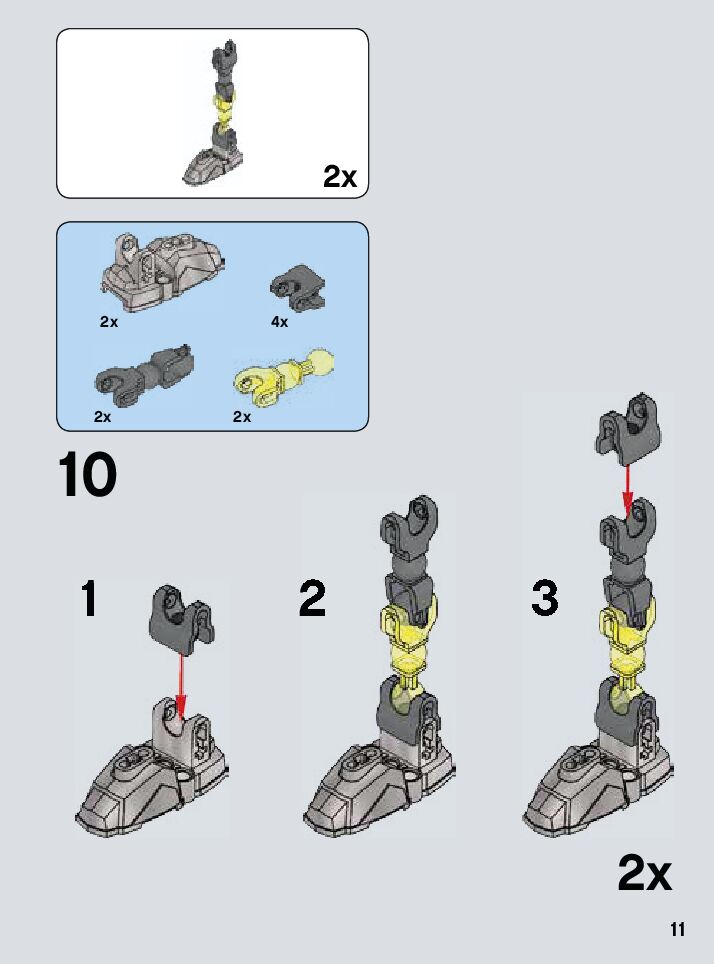 2x

2x
4x
2x
2x

10

1
2
3

2x

11