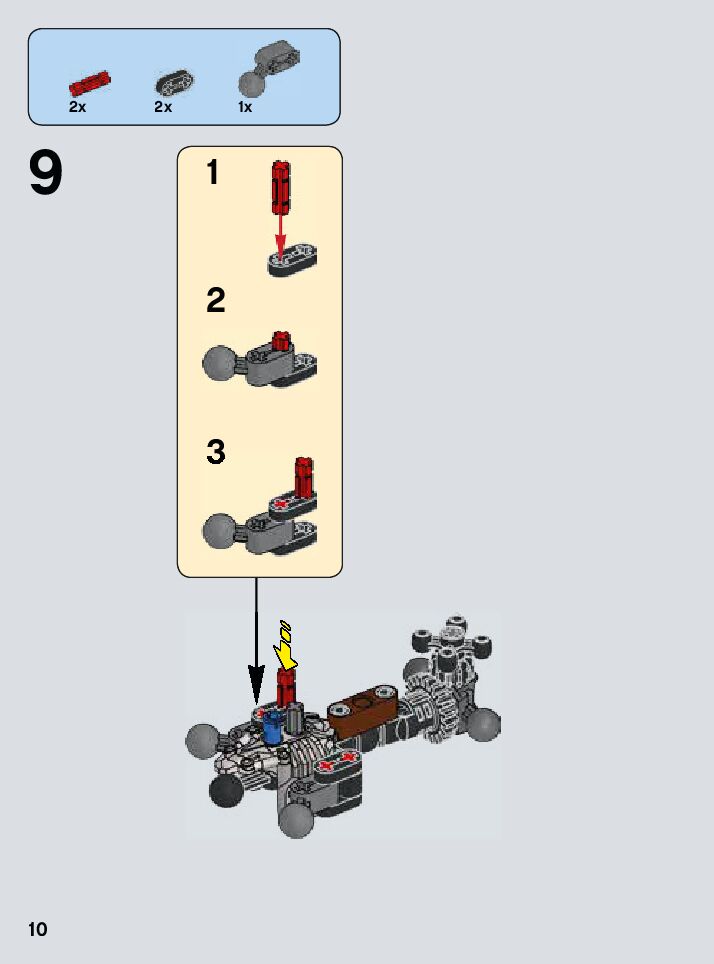 2x 2x 1x

9

1

2

3

10