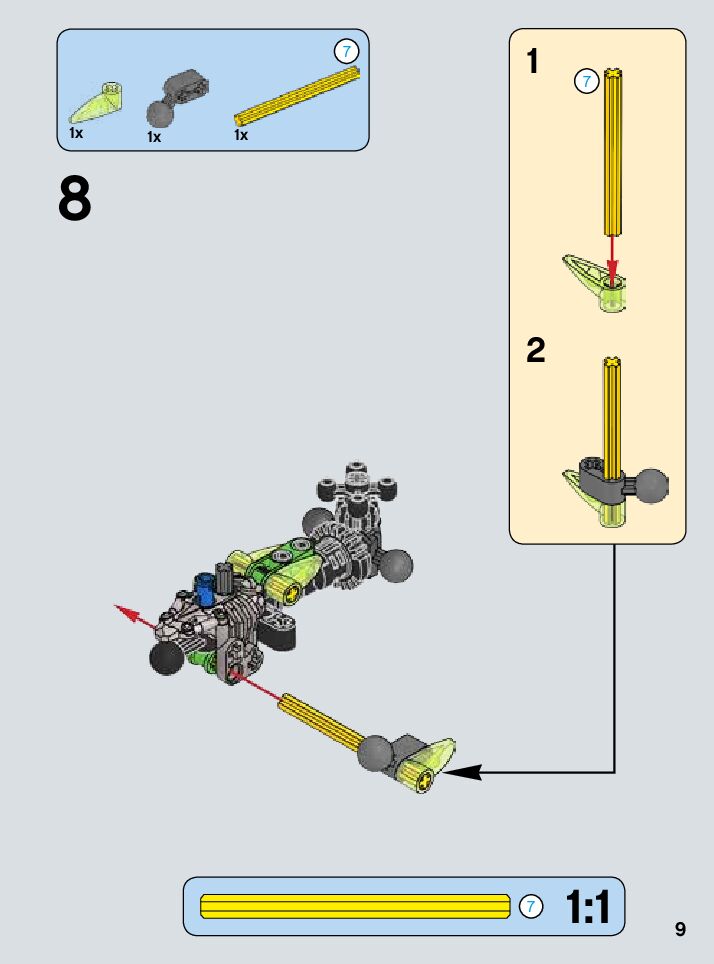 7
1x
1x
1x

8

1
7

2

7
1:1

9