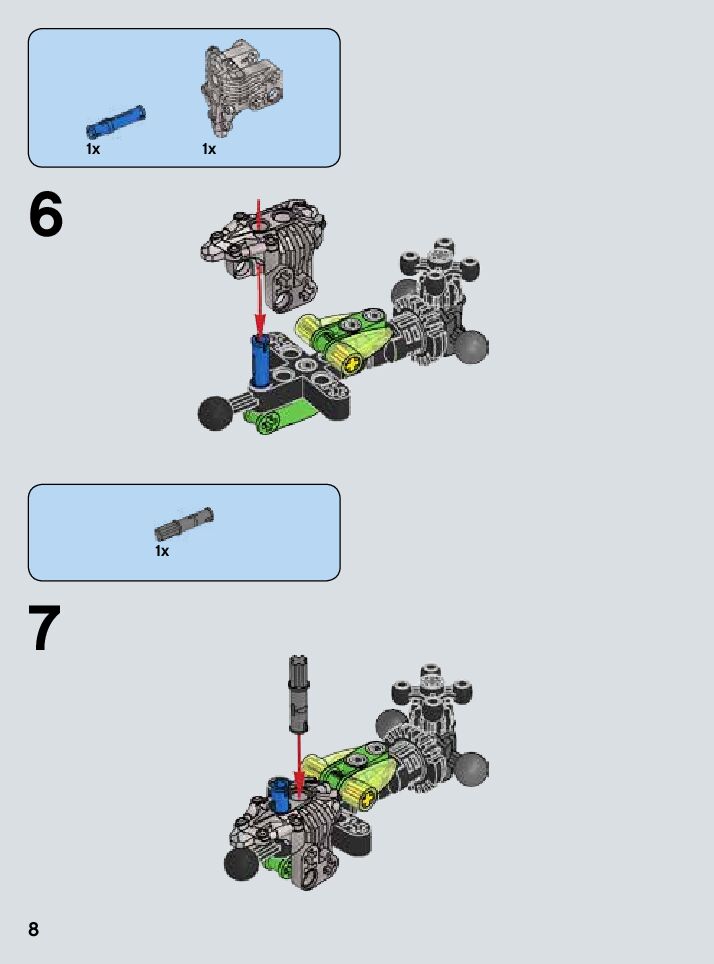 1x 1x

6

1x

7

8