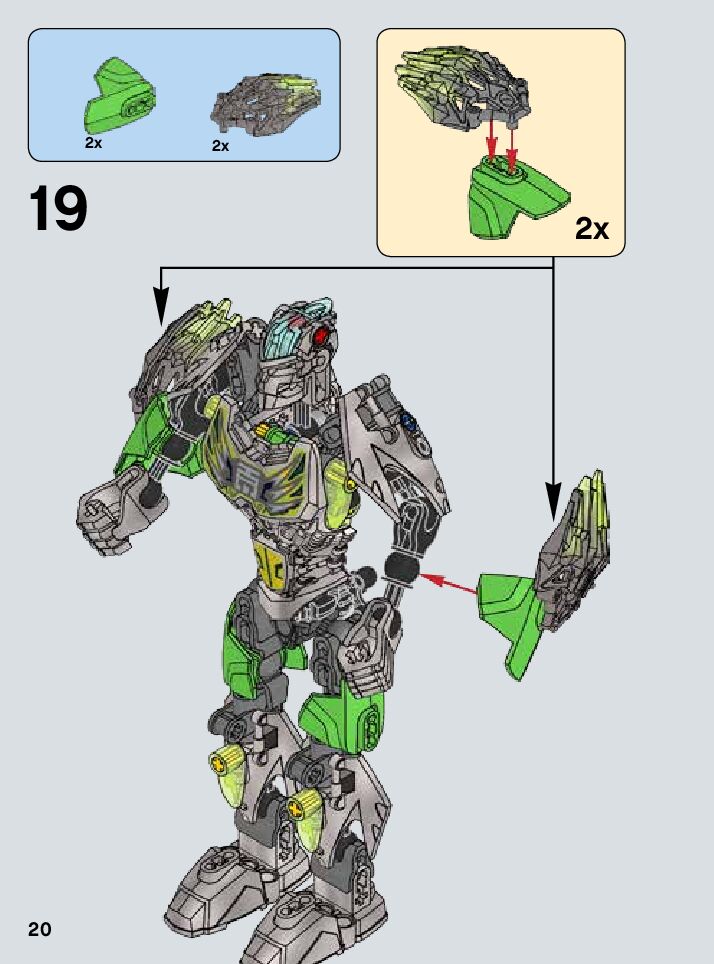 2x
2x

19

2x

20