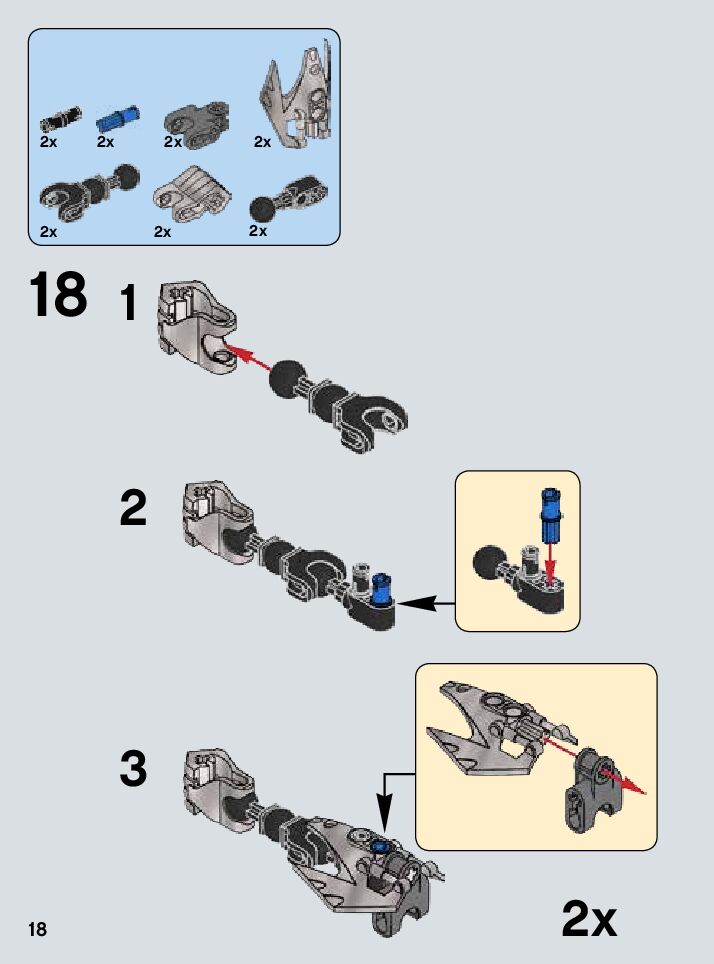 2x 2x 2x 2x

2x 2x 2x

18 1

2

3

18

2x