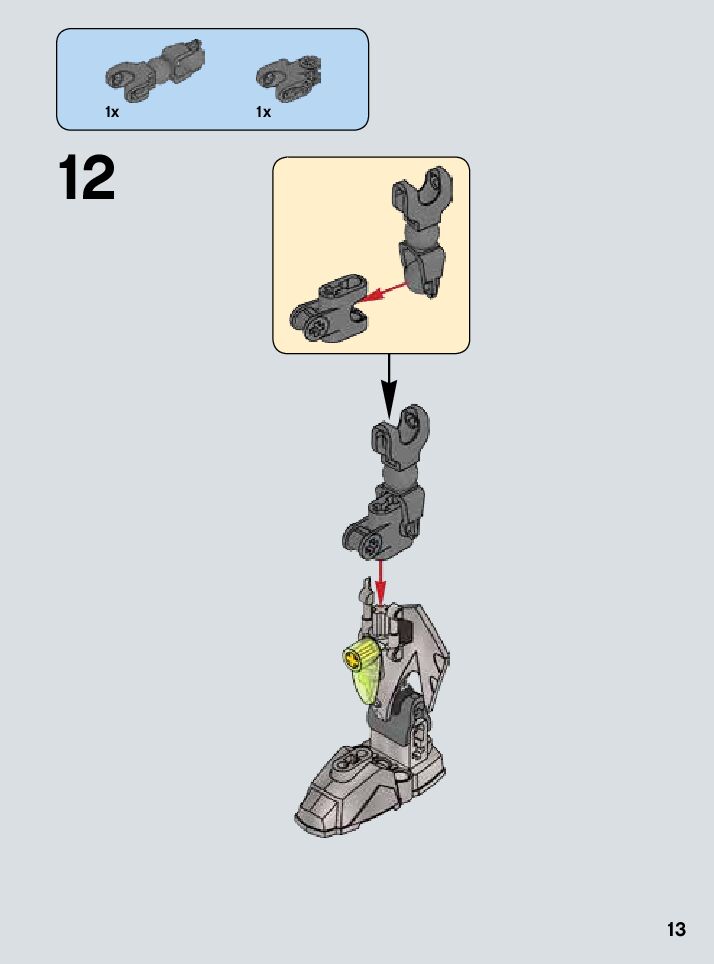 1x 1x

12

13