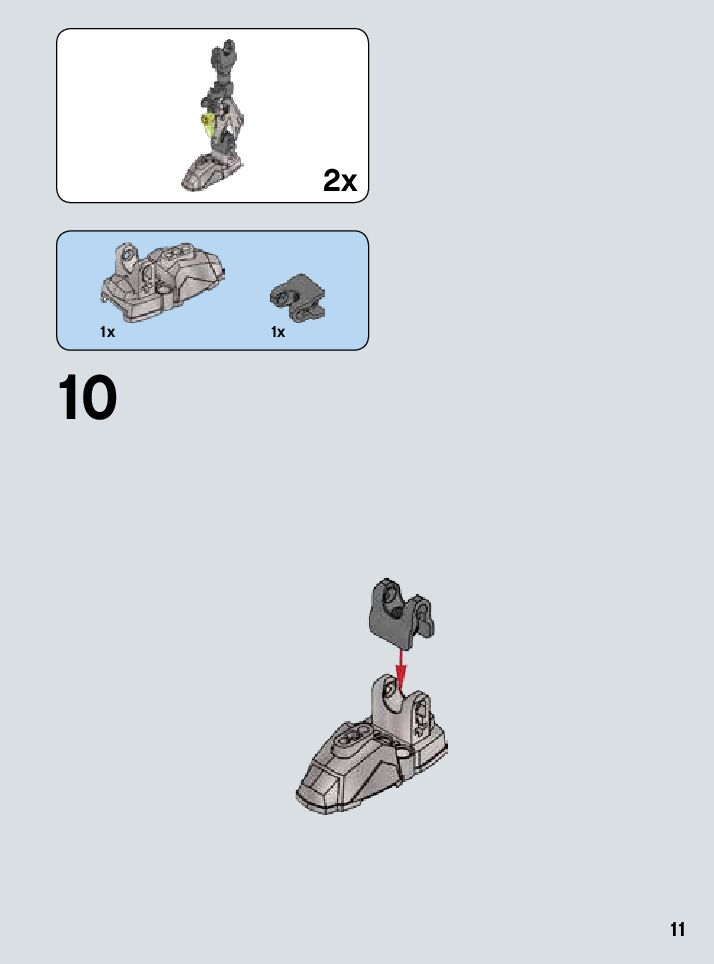 2x

1x

1x

10

11