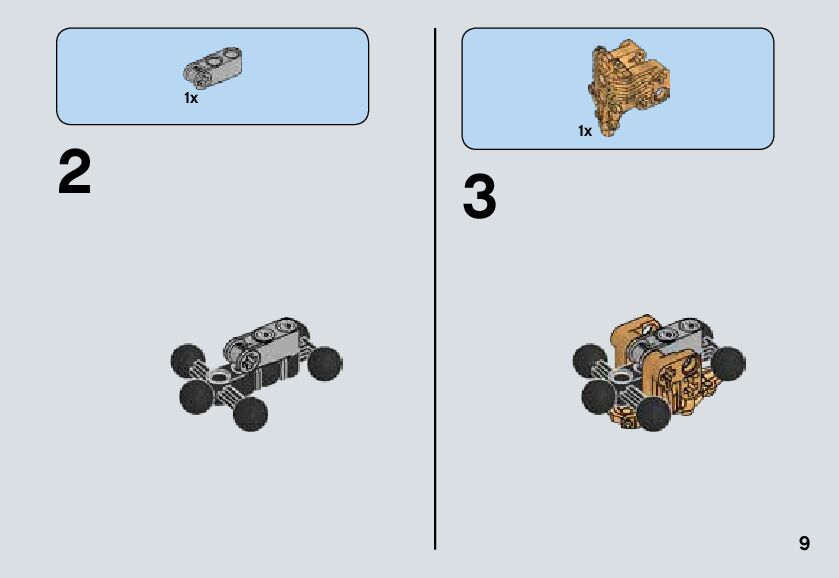 1x

2

1x

3

9