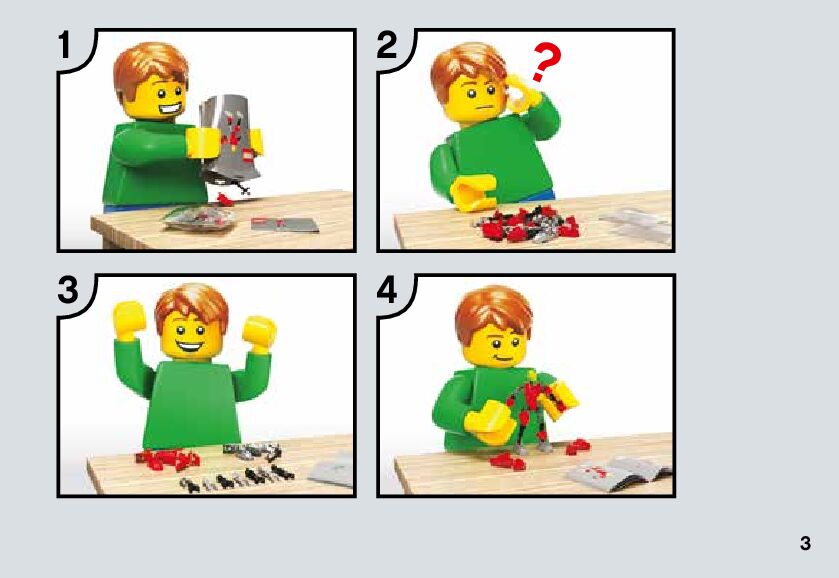 1

2

?

3

4

3