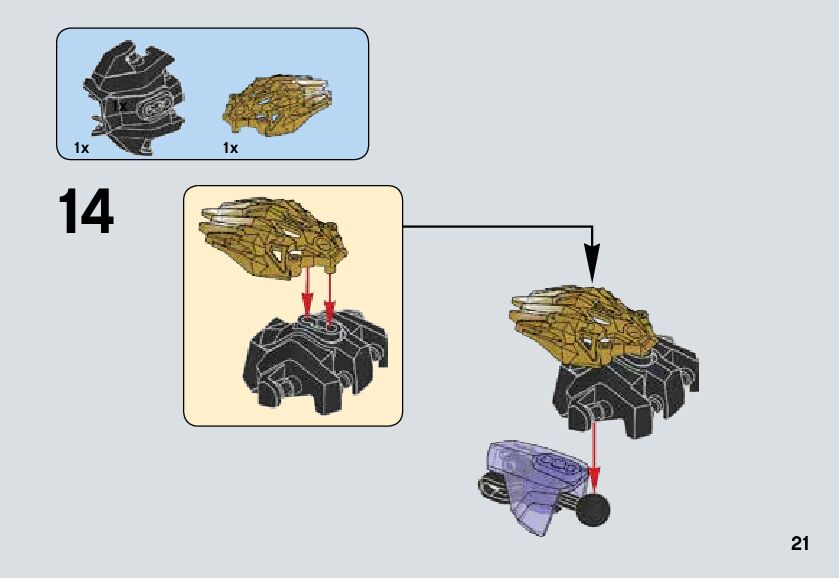 1x
1x
1x

14

21