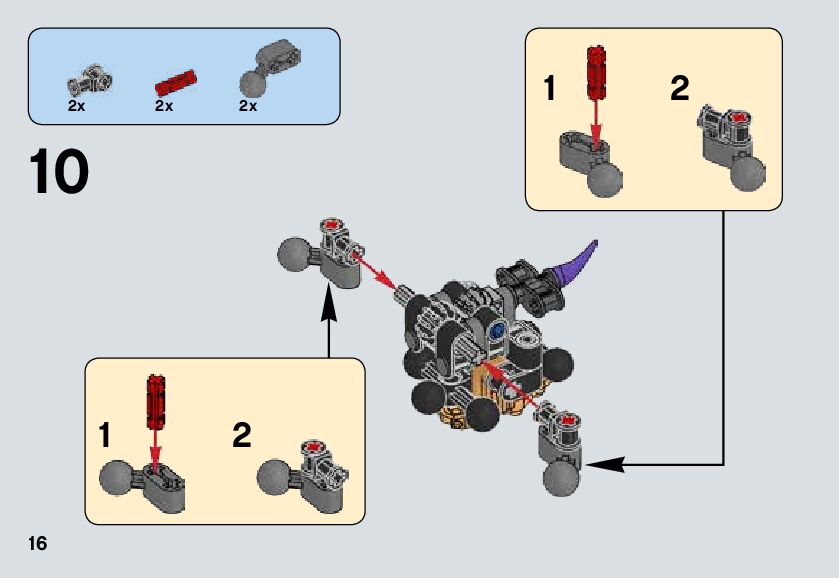 2x
2x
2x

10

1
2

1
2

16