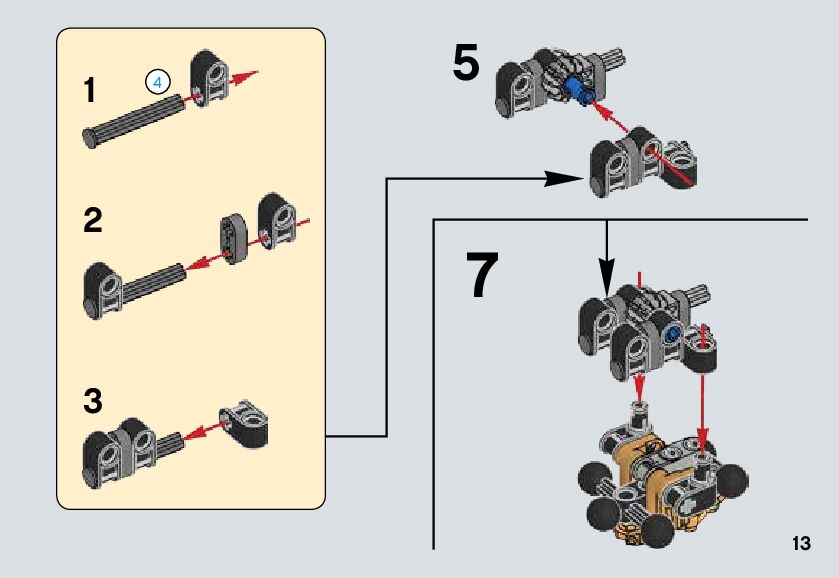 1
4
2
3
5
7
13