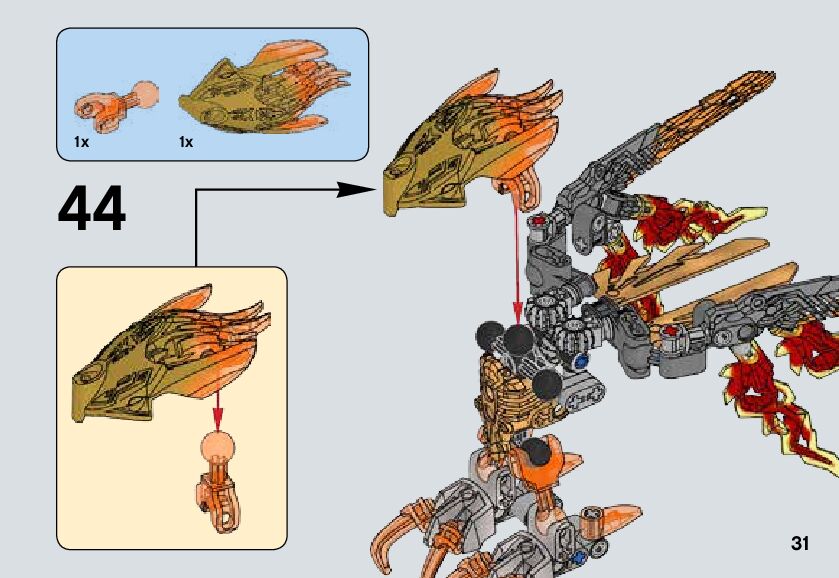 1x 1x

44

31