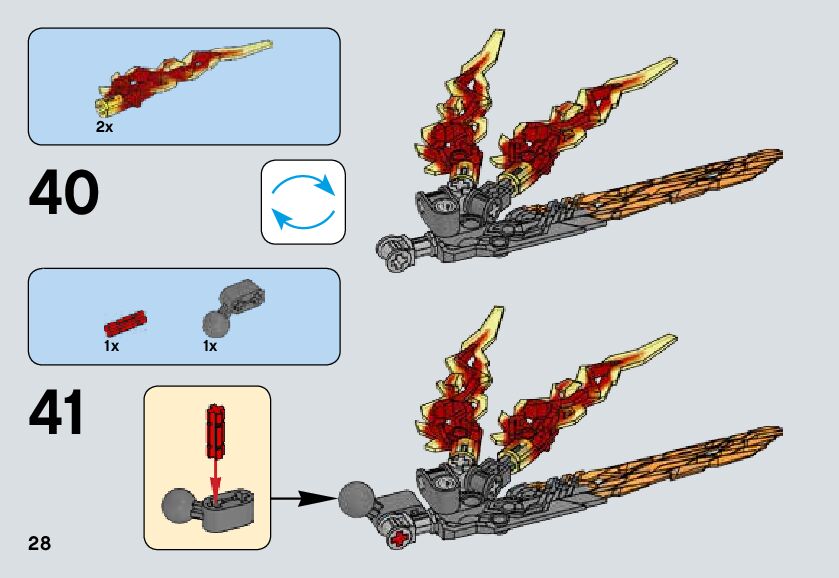 2x

40

1x

1x

41

28