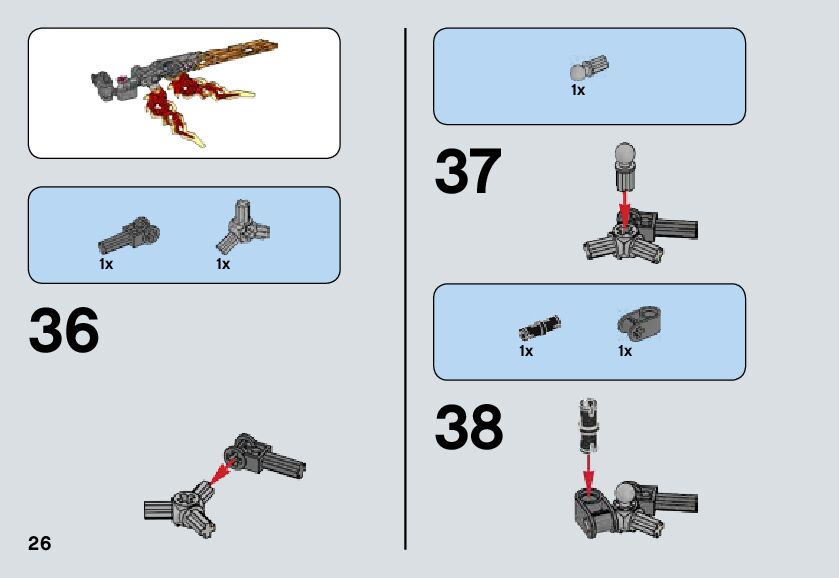 1x 1x

36

26

1x

37

1x 1x

38