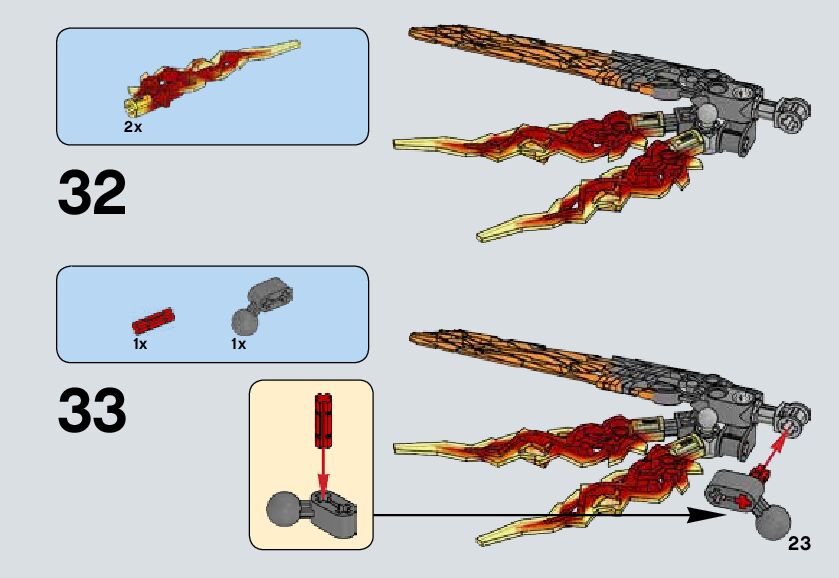 2x

32

1x 1x

33

23