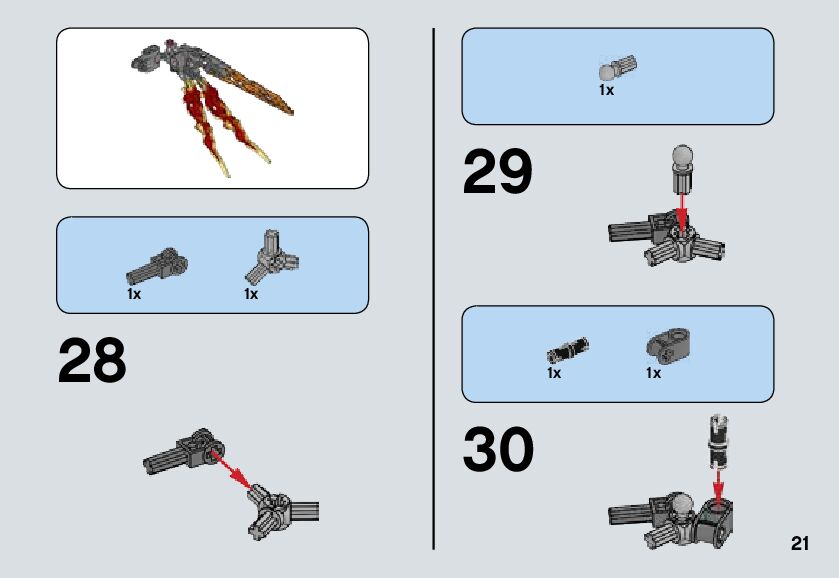 1x 1x

28

1x

29

1x 1x

30

21