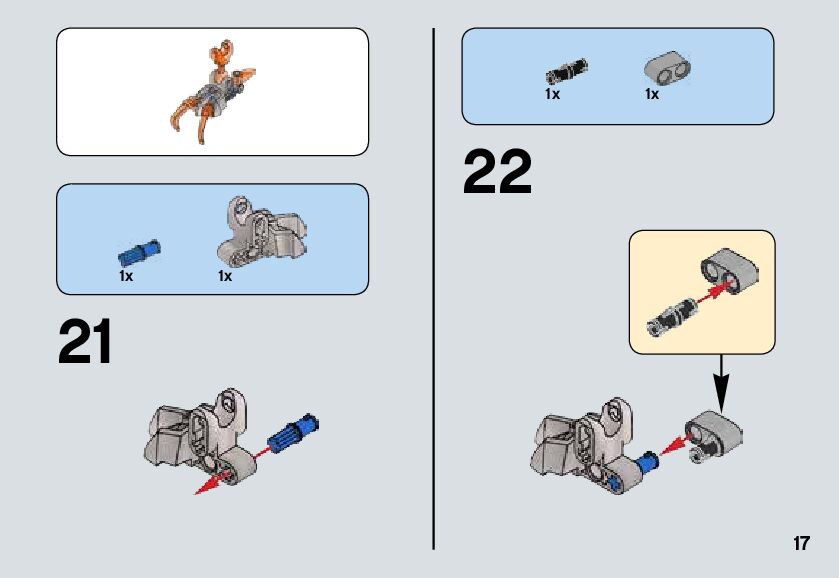 1x 1x

21

1x 1x

22

17