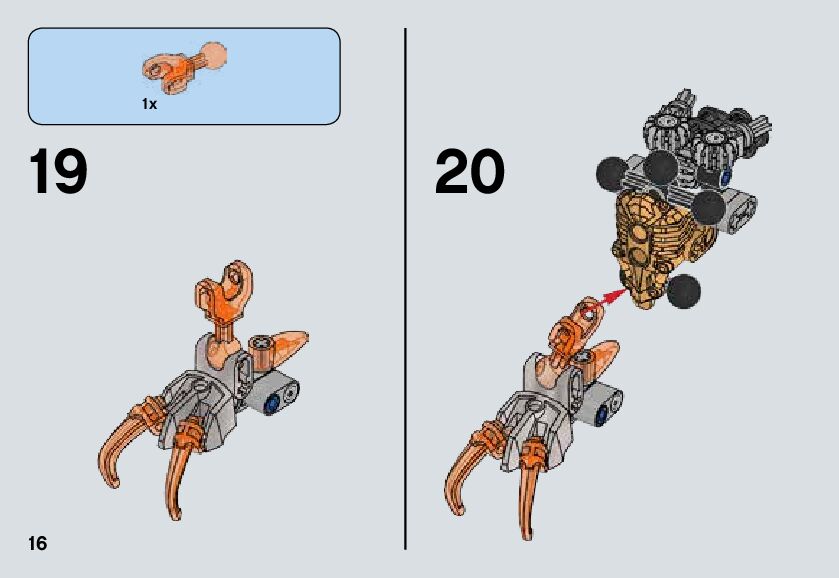 1x

19

20

16