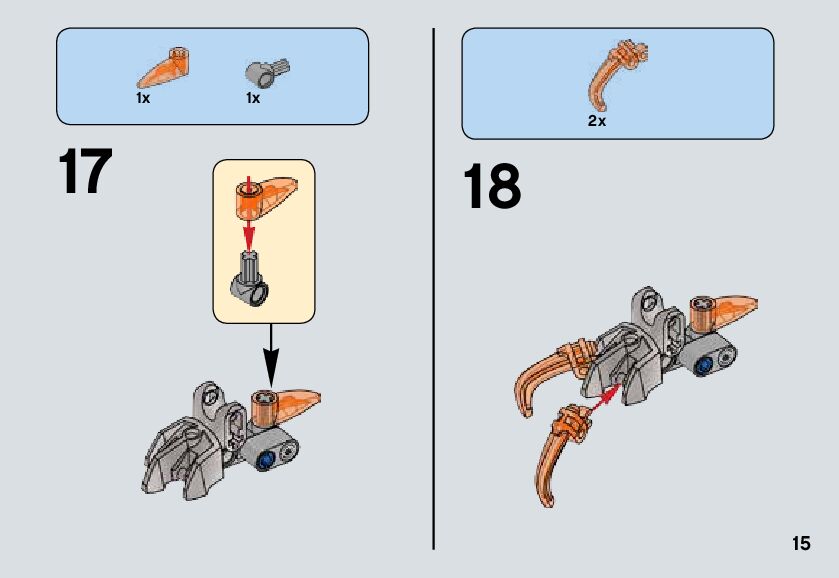 1x 1x

17

2x

18

15