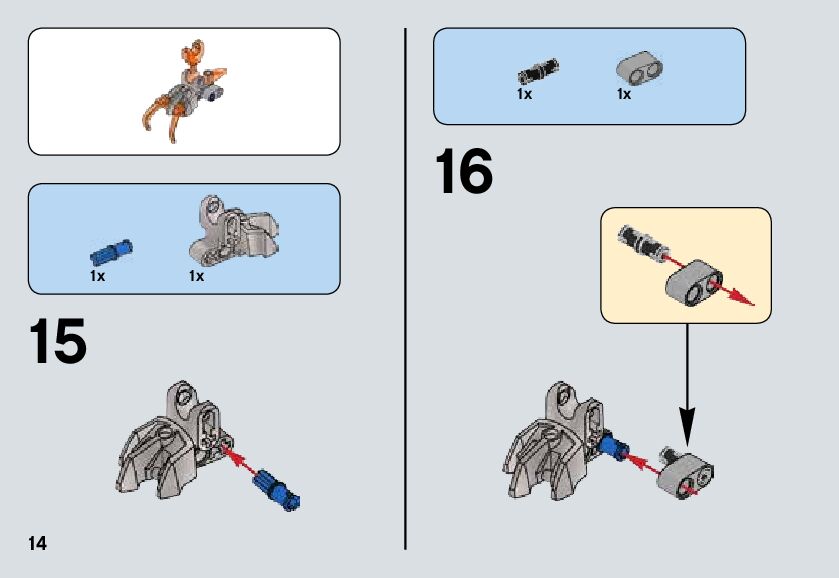 1x 1x

15

14

1x 1x

16